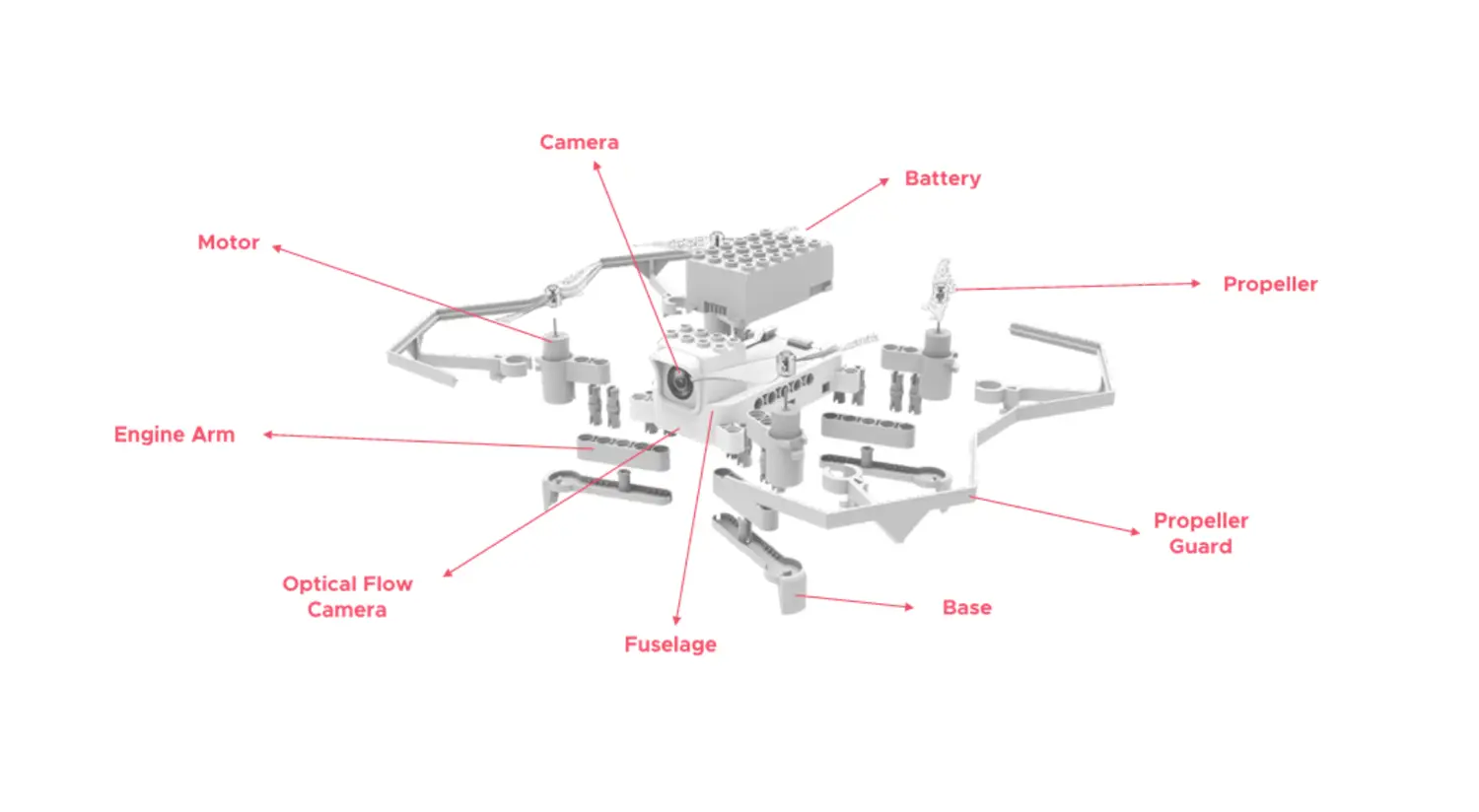 Camera

Battery

Motor

Propeller

Engine Arm

Propeller Guard

Optical Flow Camera

Base

Fuselage